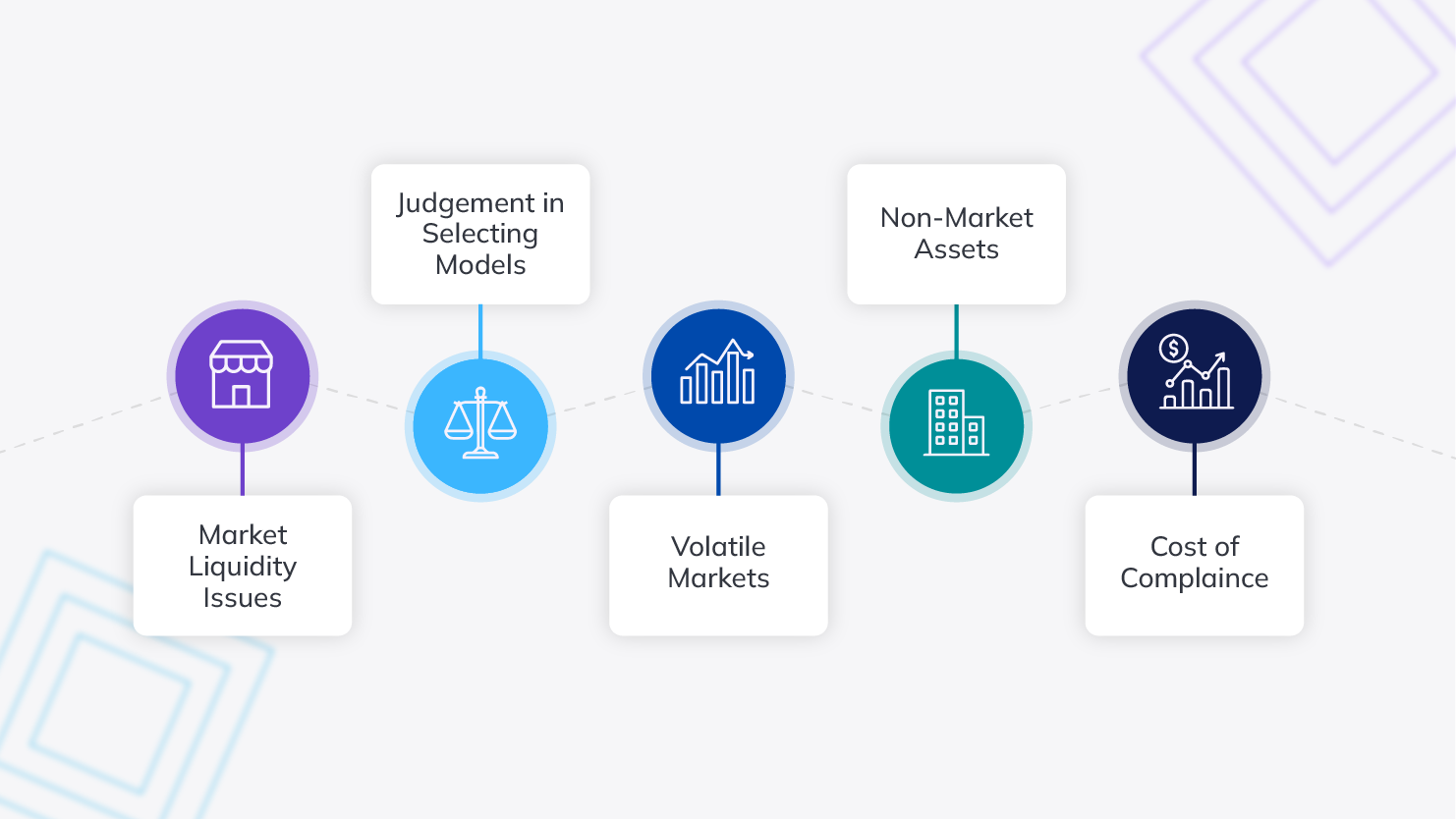 Market Liquidity Issues

Judgement in Selecting Models

Volatile Markets

Non-Market Assets

Cost of Complaince